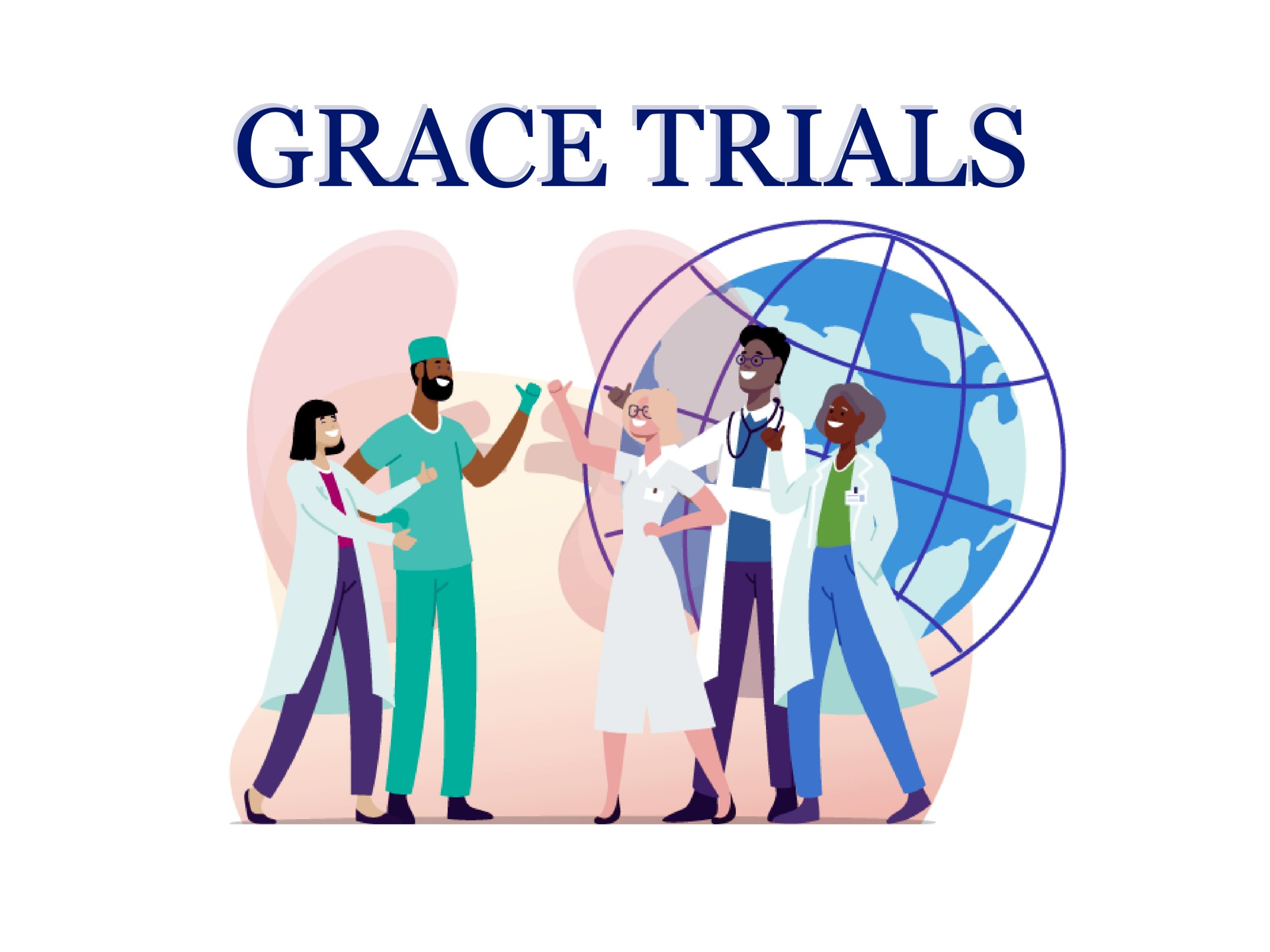 GRACE TRIALS